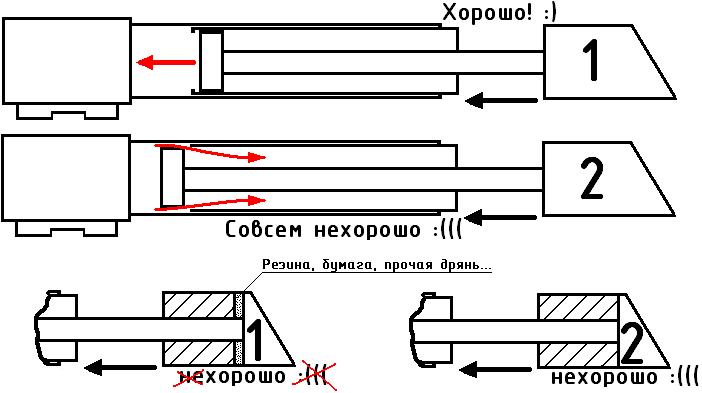 Хорошо! :)

1

2

Совсем нехорошо :(((

Резина, бумага, прочая дрянь...

1

нехорошо :(((

2

нехорошо :(((